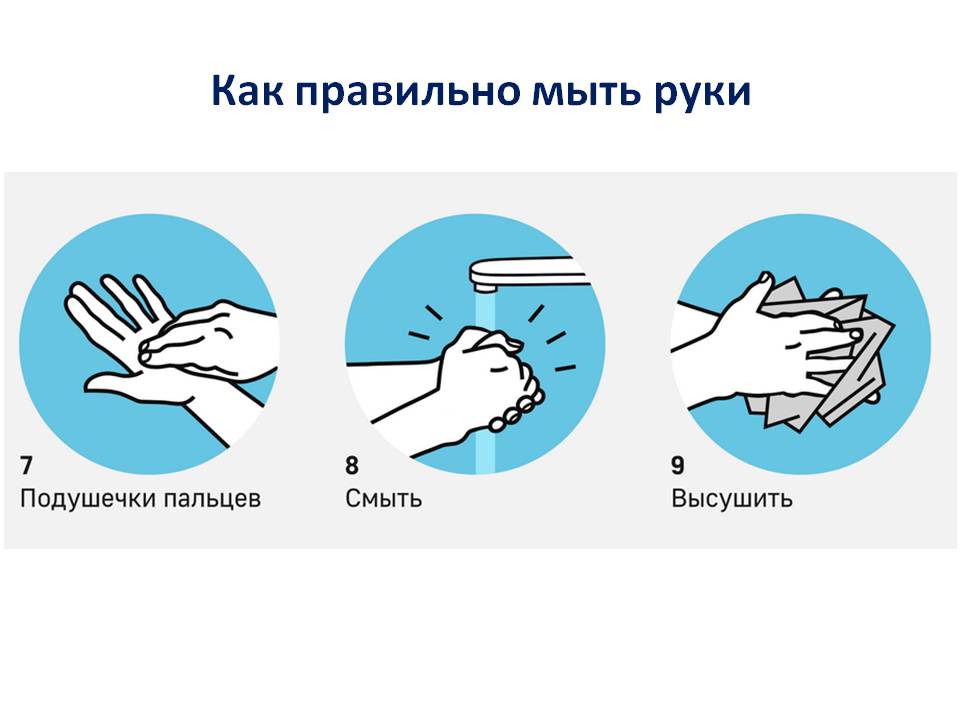 Как правильно мыть руки

7
Подушечки пальцев

8
Смыть

9
Высушить